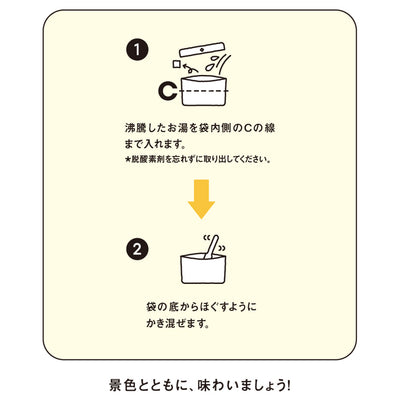 1

C

沸騰したお湯を袋内側のCの線まで入れます。
★脱酸素剤を忘れずに取り出してください。

2

袋の底からほぐすようにかき混ぜます。

景色とともに、味わいましょう!